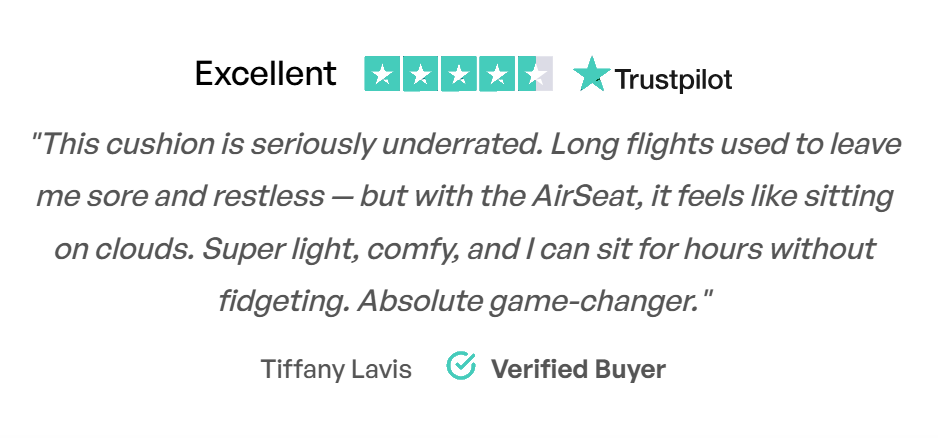 Excellent Trustpilot

"This cushion is seriously underrated. Long flights used to leave me sore and restless — but with the AirSeat, it feels like sitting on clouds. Super light, comfy, and I can sit for hours without fidgeting. Absolute game-changer."

Tiffany Lavis Verified Buyer